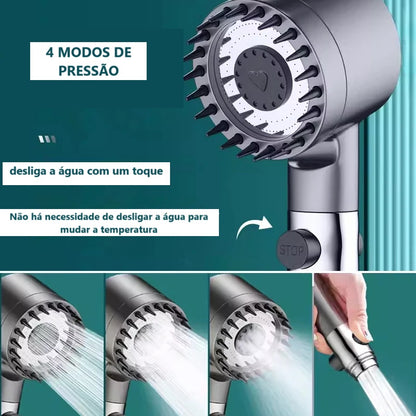 4 MODOS DE PRESSÃO

desliga a água com um toque

Não há necessidade de desligar a água para mudar a temperatura

STOP