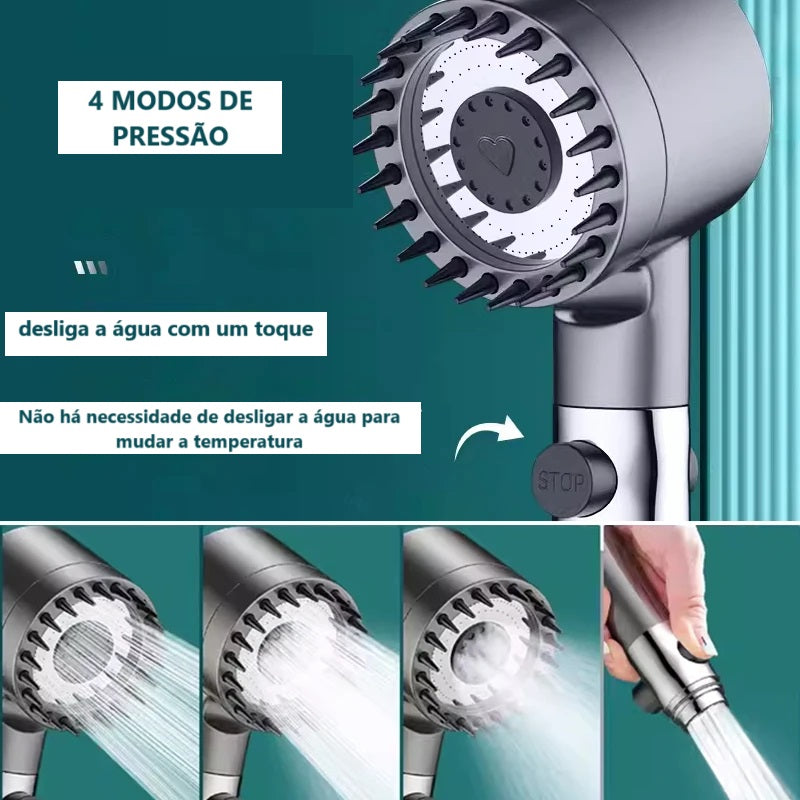 4 MODOS DE PRESSÃO

desliga a água com um toque

Não há necessidade de desligar a água para mudar a temperatura

STOP